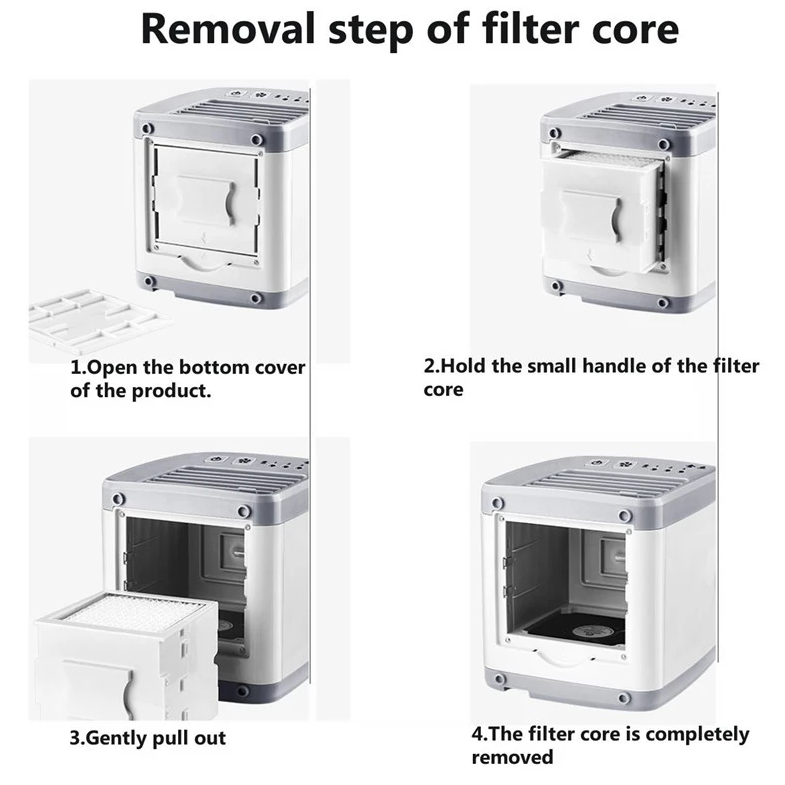 Removal step of filter core

1.Open the bottom cover of the product.

2.Hold the small handle of the filter core

3.Gently pull out

4.The filter core is completely removed